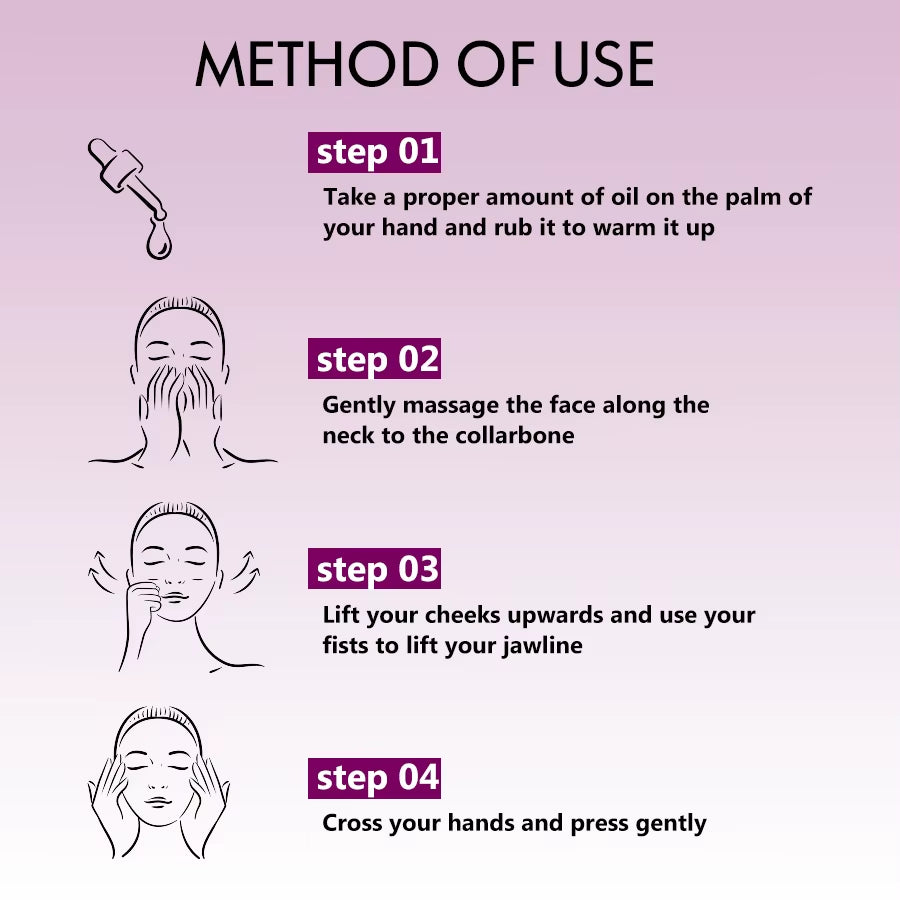 METHOD OF USE

step 01

Take a proper amount of oil on the palm of your hand and rub it to warm it up

step 02

Gently massage the face along the neck to the collarbone

step 03

Lift your cheeks upwards and use your fists to lift your jawline

step 04

Cross your hands and press gently